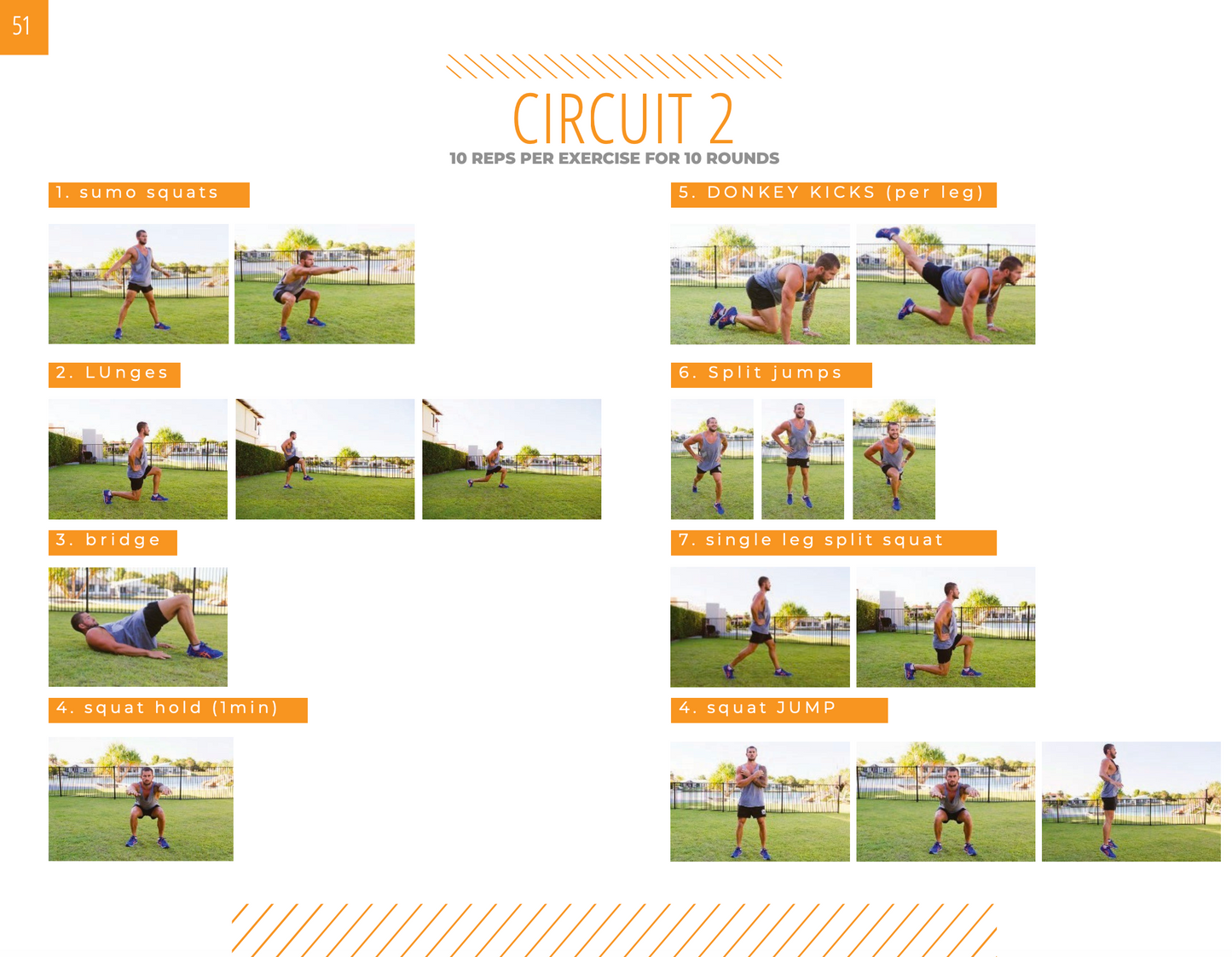 51

CIRCUIT 2

10 REPS PER EXERCISE FOR 10 ROUNDS

1. sumo squats

2. LUnges

3. bridge

4. squat hold (1min)

5. DONKEY KICKS (per leg)

6. Split jumps

7. single leg split squat

4. squat JUMP